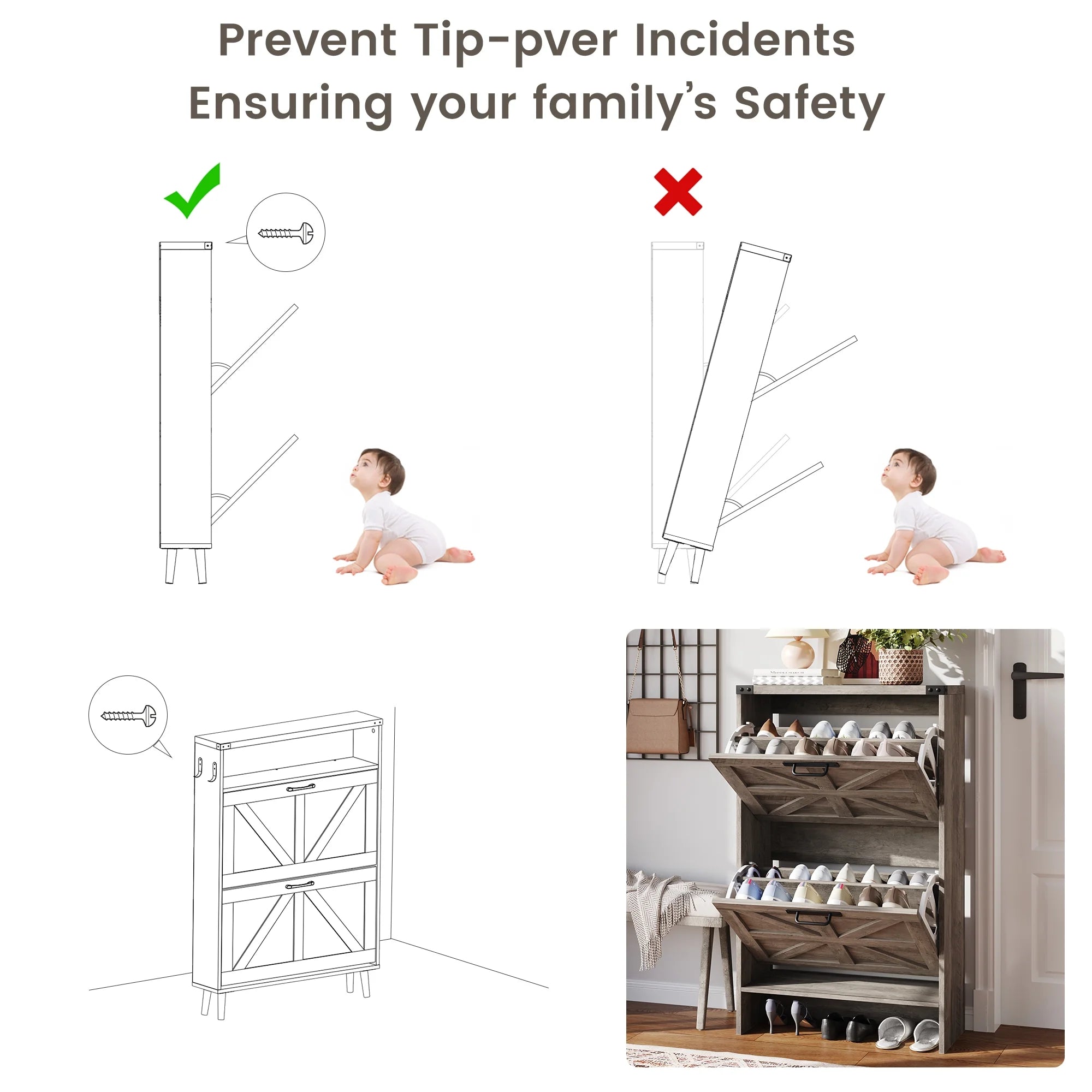 Prevent Tip-pver Incidents
Ensuring your family's Safety