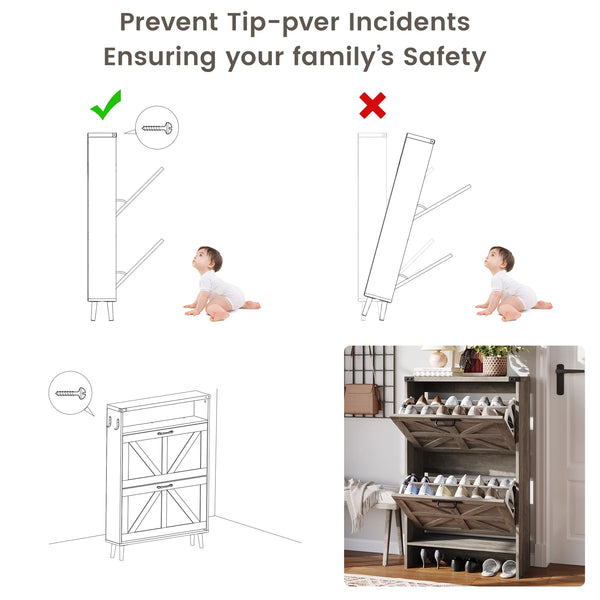 Prevent Tip-pver Incidents
Ensuring your family's Safety