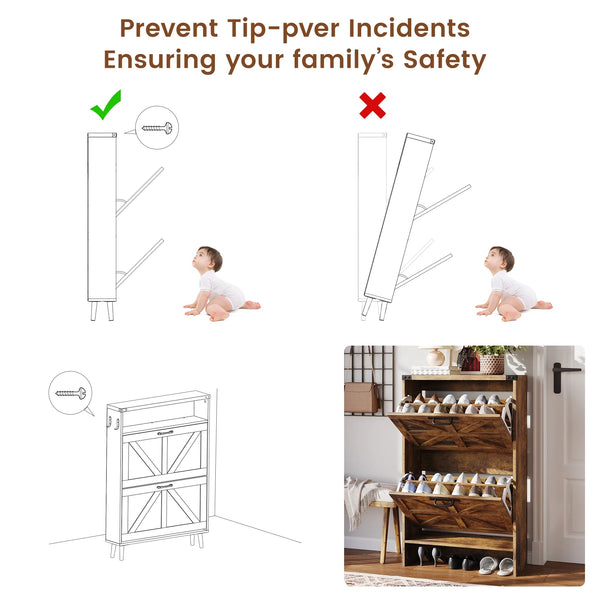 Prevent Tip-pver Incidents
Ensuring your family's Safety